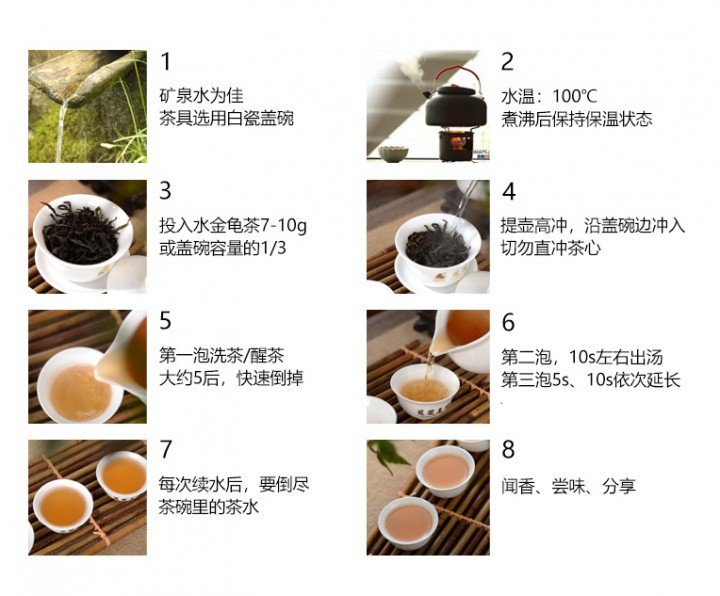 1
矿泉水为佳
茶具选用白瓷盖碗

2
水温：100℃
煮沸后保持保温状态

3
投入水金龟茶7-10g
或盖碗容量的1/3

4
提壶高冲，沿盖碗边冲入
切勿直冲茶心

5
第一泡洗茶/醒茶
大约5后，快速倒掉

6
第二泡，10s左右出汤
第三泡5s、10s依次延长

7
每次续水后，要倒尽
茶碗里的茶水

8
闻香、尝味、分享